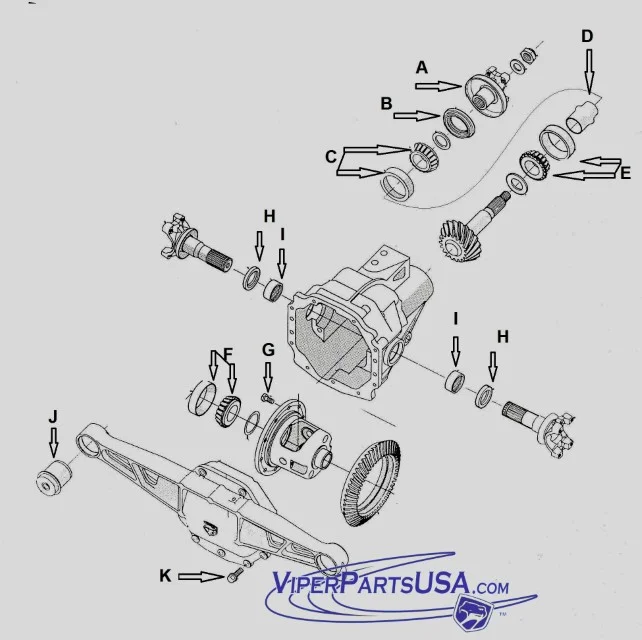 A
D
B
C
E
H
I
I
H
F
G
J
K
VIPERPARTSUSA.COM
™