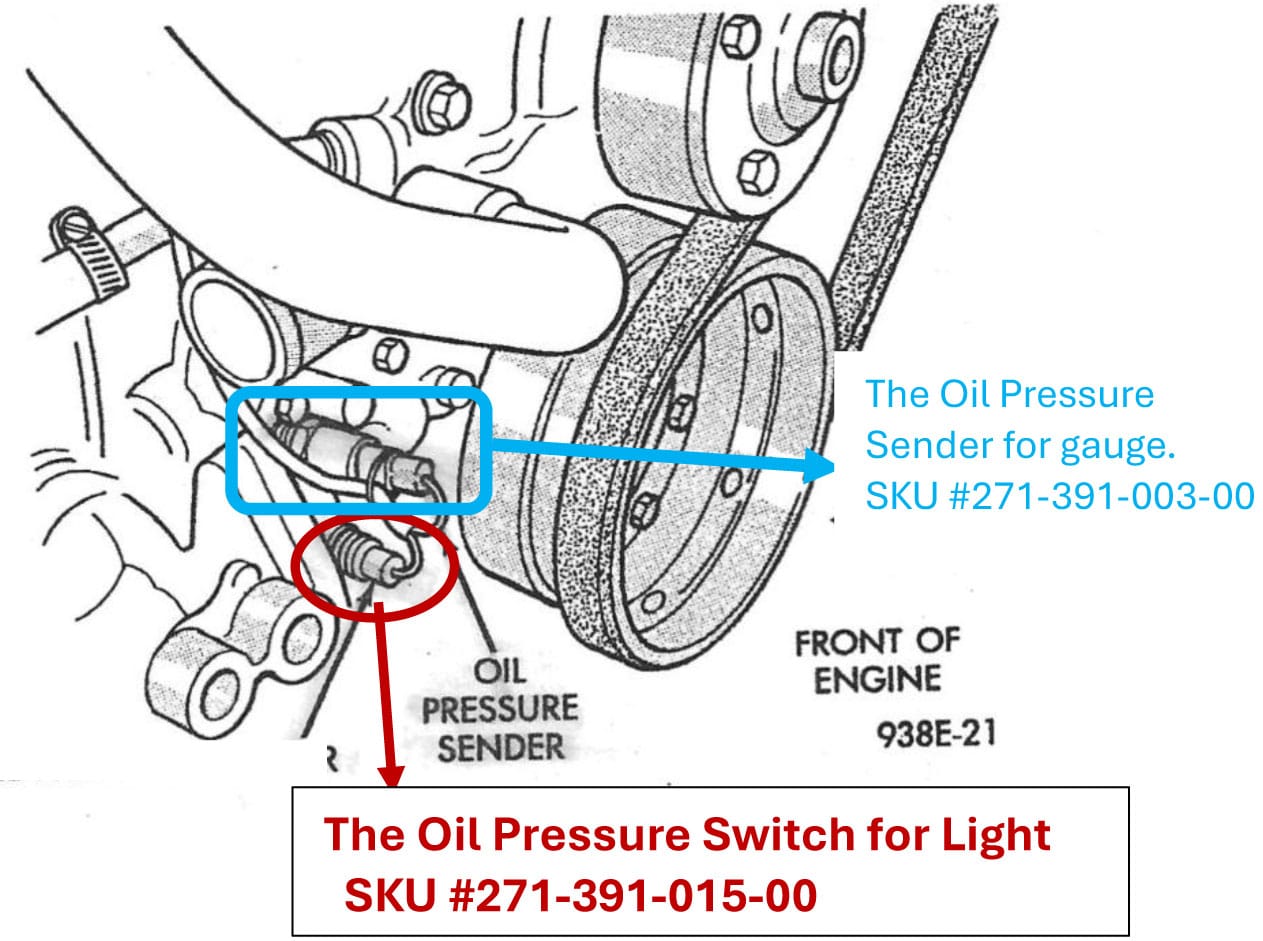 The Oil Pressure Sender for gauge. SKU #271-391-003-00

OIL PRESSURE SENDER

FRONT OF ENGINE

938E-21

R

The Oil Pressure Switch for Light SKU #271-391-015-00